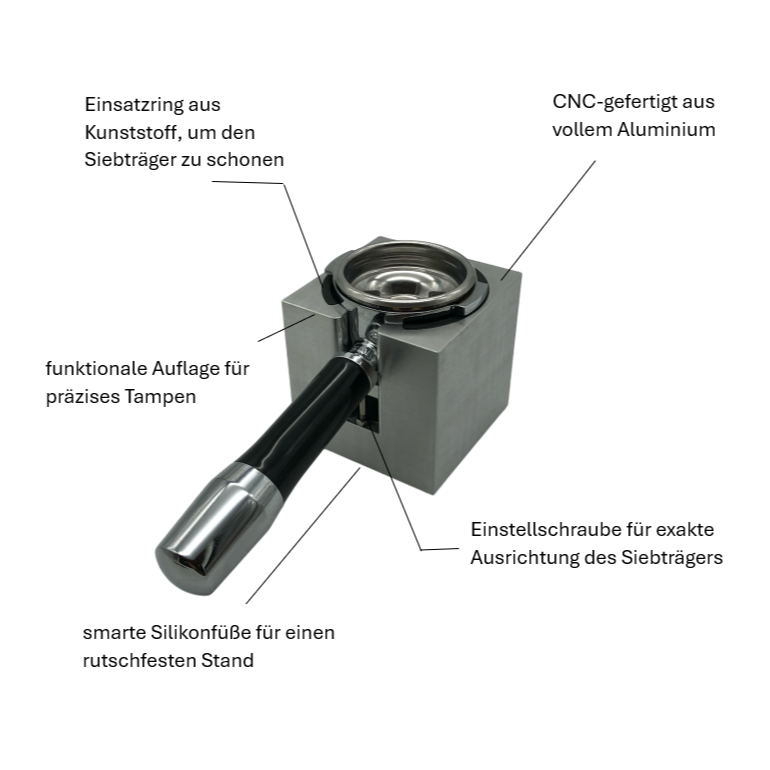 Einsatzring aus Kunststoff, um den Siebträger zu schonen

CNC-gefertigt aus vollem Aluminium

funktionale Auflage für präzises Tampen

Einstellschraube für exakte Ausrichtung des Siebträgers

smarte Silikonfüße für einen rutschfesten Stand