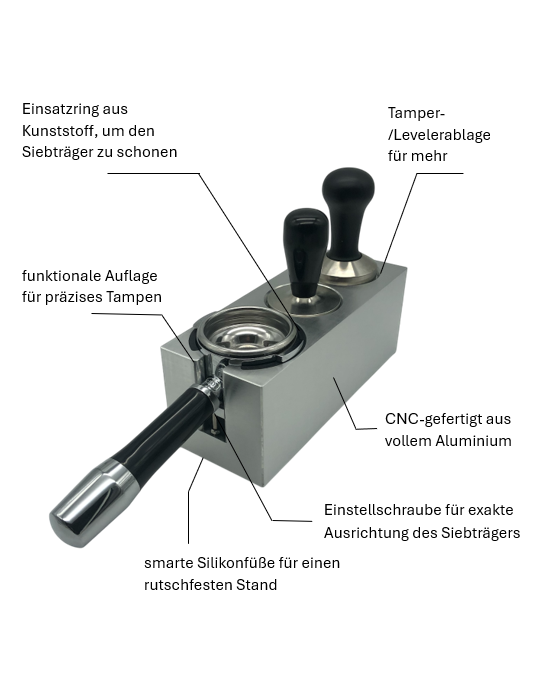 Einsatzring aus Kunststoff, um den Siebträger zu schonen

Tamper-/Levelerablage für mehr

funktionale Auflage für präzises Tampen

CNC-gefertigt aus vollem Aluminium

Einstellschraube für exakte Ausrichtung des Siebträgers

smarte Silikonfüße für einen rutschfesten Stand