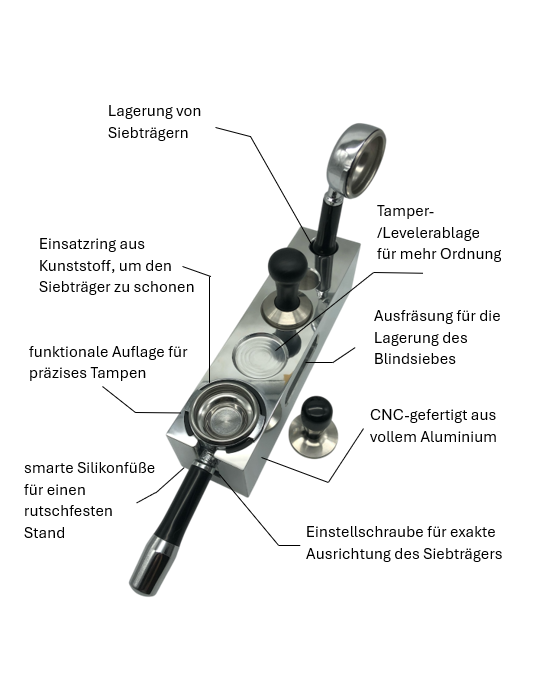 Lagerung von Siebträgern

Tamper-/Levelerablage für mehr Ordnung

Einsatzring aus Kunststoff, um den Siebträger zu schonen

Ausfräsung für die Lagerung des Blindsiebes

funktionale Auflage für präzises Tampen

CNC-gefertigt aus vollem Aluminium

smarte Silikonfüße für einen rutschfesten Stand

Einstellschraube für exakte Ausrichtung des Siebträgers