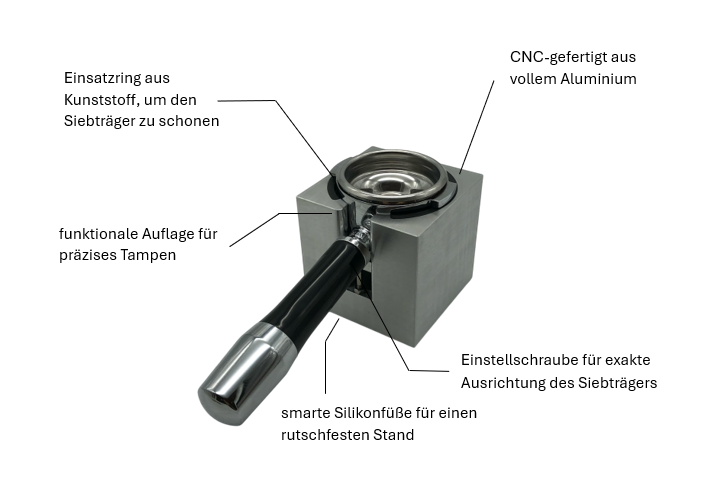 Einsatzring aus Kunststoff, um den Siebträger zu schonen

CNC-gefertigt aus vollem Aluminium

funktionale Auflage für präzises Tampen

Einstellschraube für exakte Ausrichtung des Siebträgers

smarte Silikonfüße für einen rutschfesten Stand